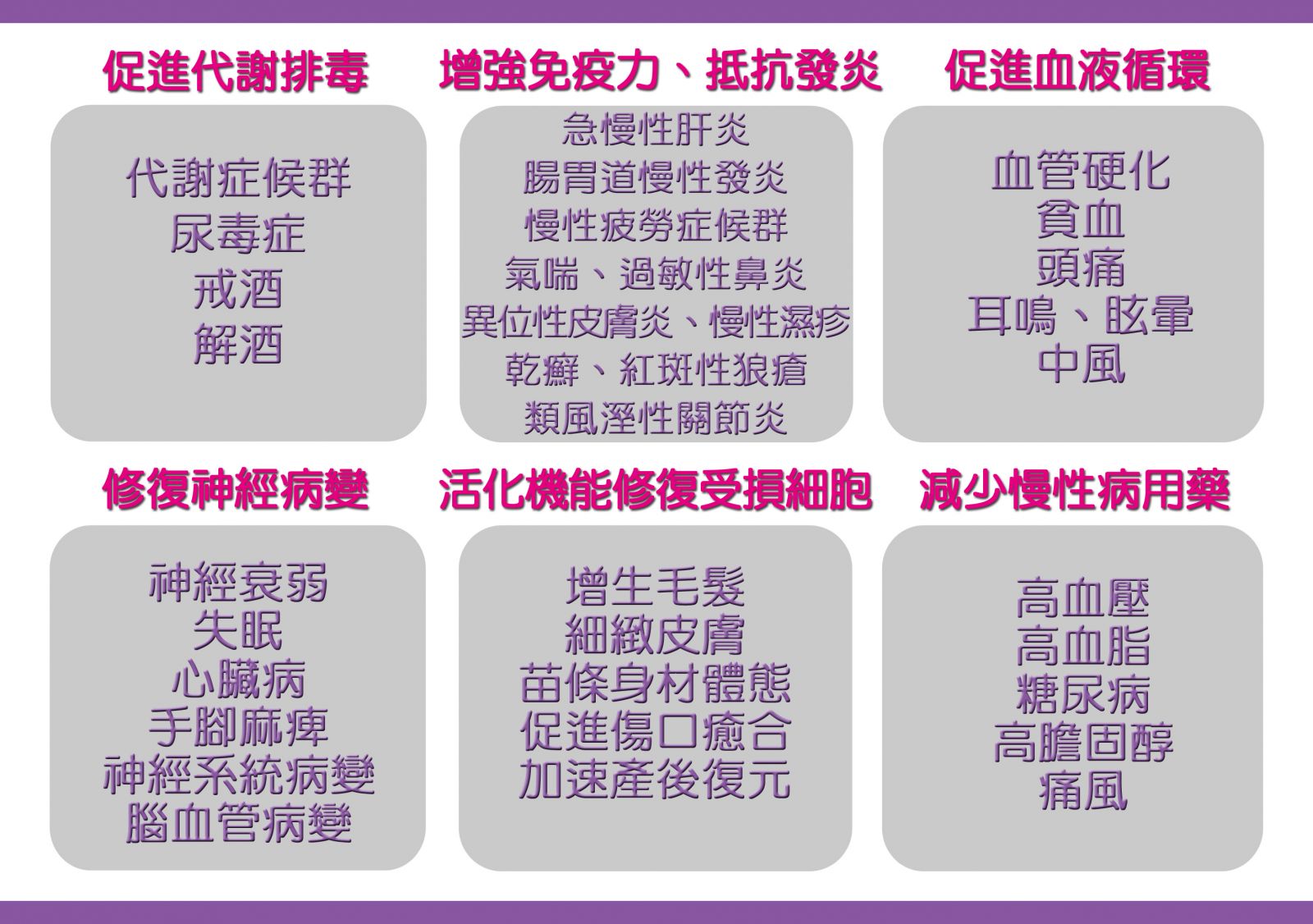 促進代謝排毒

代謝症候群
尿毒症
戒酒
解酒

增強免疫力、抵抗發炎

急慢性肝炎
腸胃道慢性發炎
慢性疲勞症候群
氣喘、過敏性鼻炎
異位性皮膚炎、慢性濕疹
乾癬、紅斑性狼瘡
類風溼性關節炎

促進血液循環

血管硬化
貧血
頭痛
耳鳴、眩暈
中風

修復神經病變

神經衰弱
失眠
心臟病
手腳麻痺
神經系統病變
腦血管病變

活化機能修復受損細胞

增生毛髮
細緻皮膚
苗條身材體態
促進傷口癒合
加速產後復元

減少慢性病用藥

高血壓
高血脂
糖尿病
高膽固醇
痛風